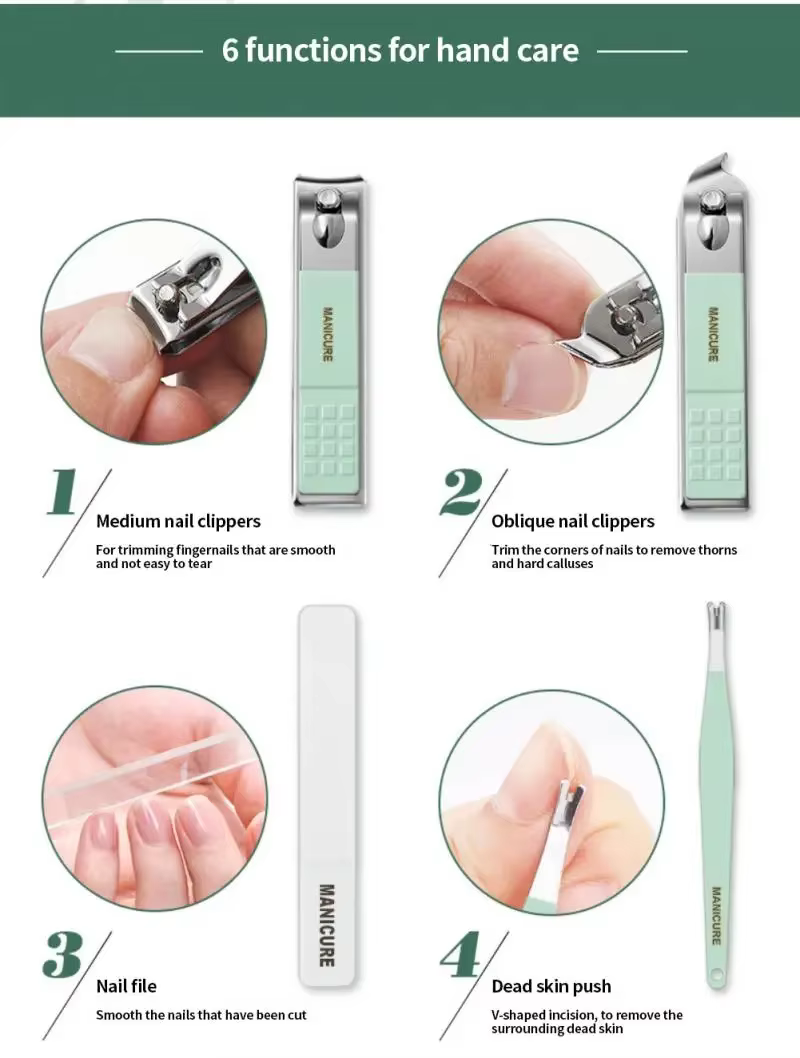 6 functions for hand care

MANICURE

1
Medium nail clippers
For trimming fingernails that are smooth and not easy to tear

MANICURE

2
Oblique nail clippers
Trim the corners of nails to remove thorns and hard calluses

MANICURE

3
Nail file
Smooth the nails that have been cut

MANICURE

4
Dead skin push
V-shaped incision, to remove the surrounding dead skin